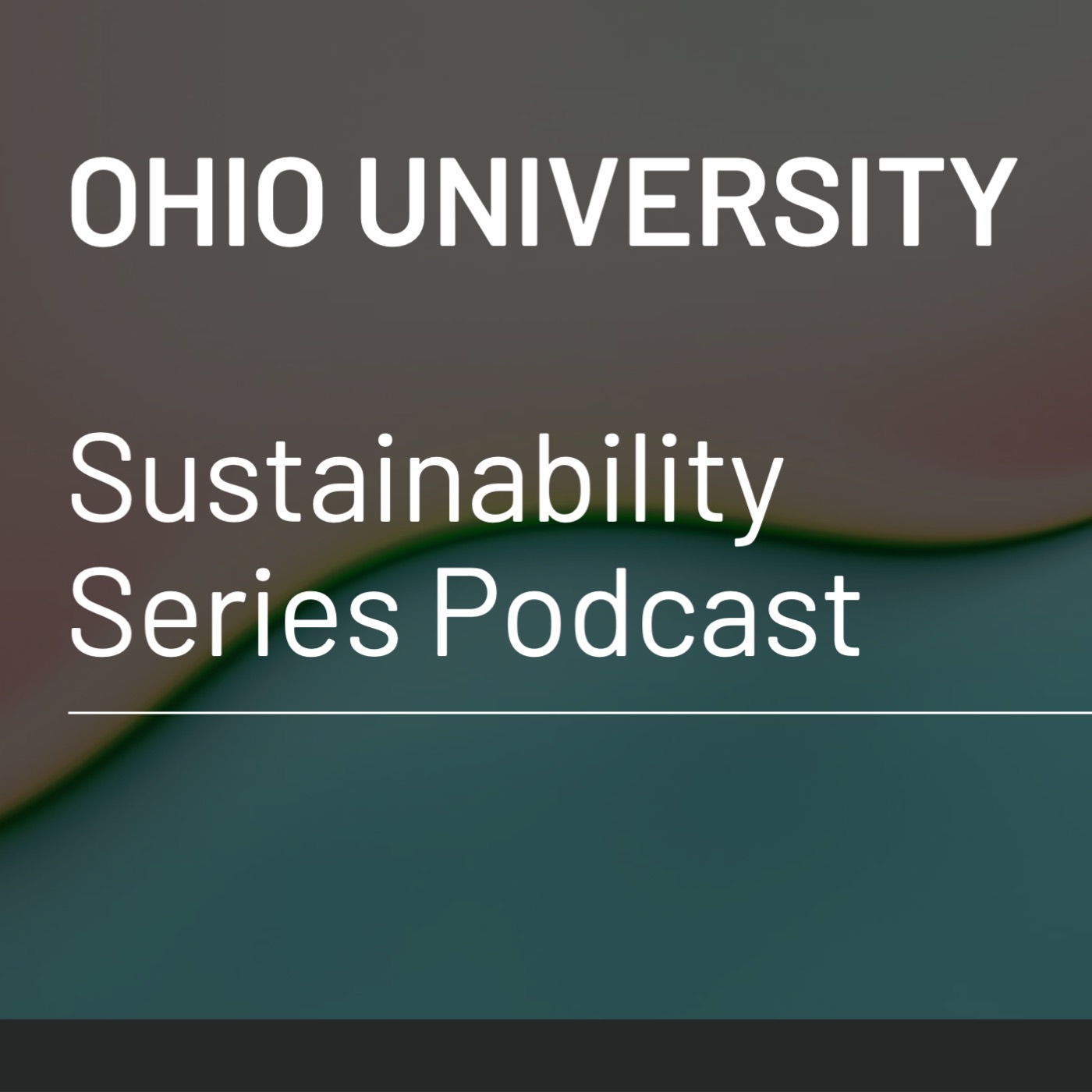 OHIO UNIVERSITY

Sustainability
Series Podcast